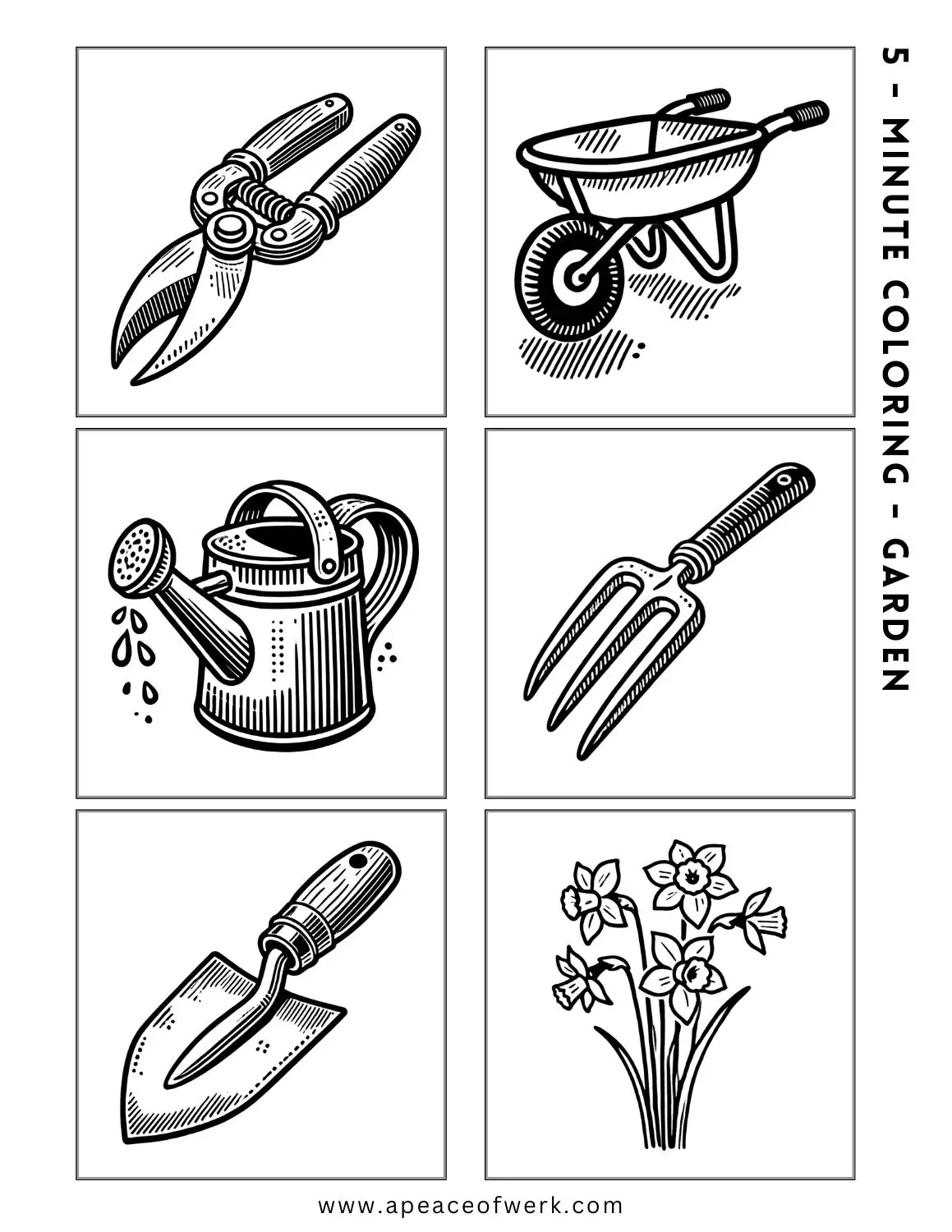 5 - MINUTE COLORING - GARDEN

www.apeaceofwerk.com